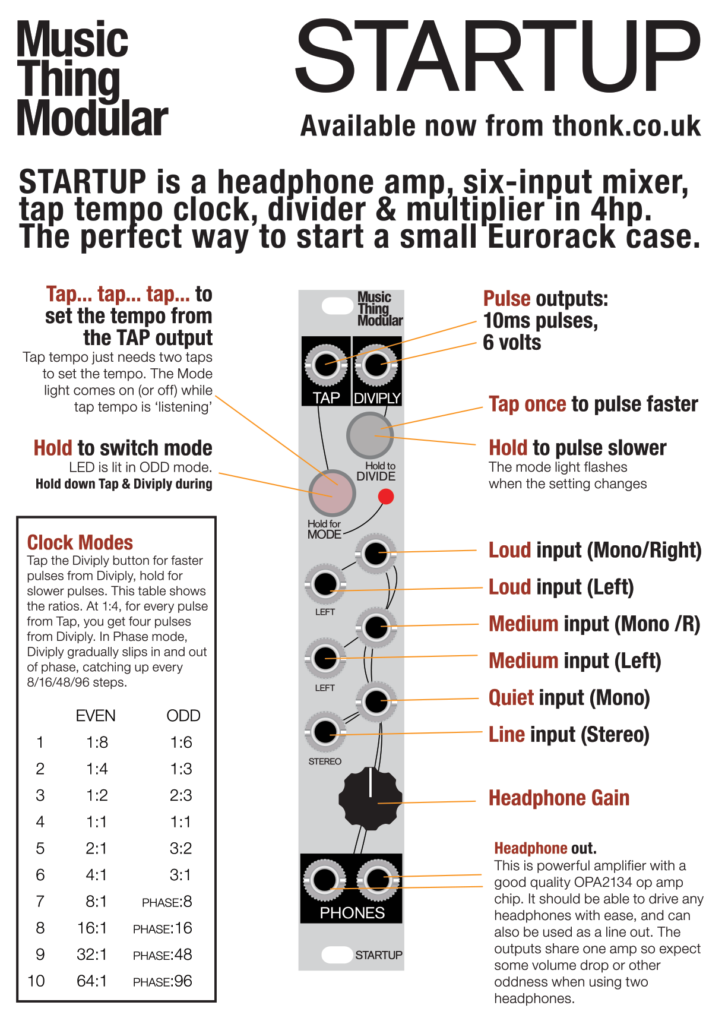 Music Thing Modular

STARTUP

Available now from thonk.co.uk

STARTUP is a headphone amp, six-input mixer, tap tempo clock, divider & multiplier in 4hp. The perfect way to start a small Eurorack case.

Tap... tap... tap... to set the tempo from the TAP output
Tap tempo just needs two taps to set the tempo. The Mode light comes on (or off) while tap tempo is 'listening'

Hold to switch mode
LED is lit in ODD mode.
Hold down Tap & Diviply during

Clock Modes
Tap the Diviply button for faster pulses from Diviply, hold for slower pulses. This table shows the ratios. At 1:4, for every pulse from Tap, you get four pulses from Diviply. In Phase mode, Diviply gradually slips in and out of phase, catching up every 8/16/48/96 steps.

| | EVEN | ODD |
|---|---|---|
| 1 | 1:8 | 1:6 |
| 2 | 1:4 | 1:3 |
| 3 | 1:2 | 2:3 |
| 4 | 1:1 | 1:1 |
| 5 | 2:1 | 3:2 |
| 6 | 4:1 | 3:1 |
| 7 | 8:1 | PHASE:8 |
| 8 | 16:1 | PHASE:16 |
| 9 | 32:1 | PHASE:48 |
| 10 | 64:1 | PHASE:96 |

Music Thing Modular
TAP
DIVIPLY
Hold to DIVIDE
Hold for MODE
LEFT
LEFT
STEREO
PHONES
STARTUP

Pulse outputs: 10ms pulses, 6 volts

Tap once to pulse faster

Hold to pulse slower
The mode light flashes when the setting changes

Loud input (Mono/Right)
Loud input (Left)
Medium input (Mono /R)
Medium input (Left)
Quiet input (Mono)
Line input (Stereo)

Headphone Gain

Headphone out.
This is powerful amplifier with a good quality OPA2134 op amp chip. It should be able to drive any headphones with ease, and can also be used as a line out. The outputs share one amp so expect some volume drop or other oddness when using two headphones.